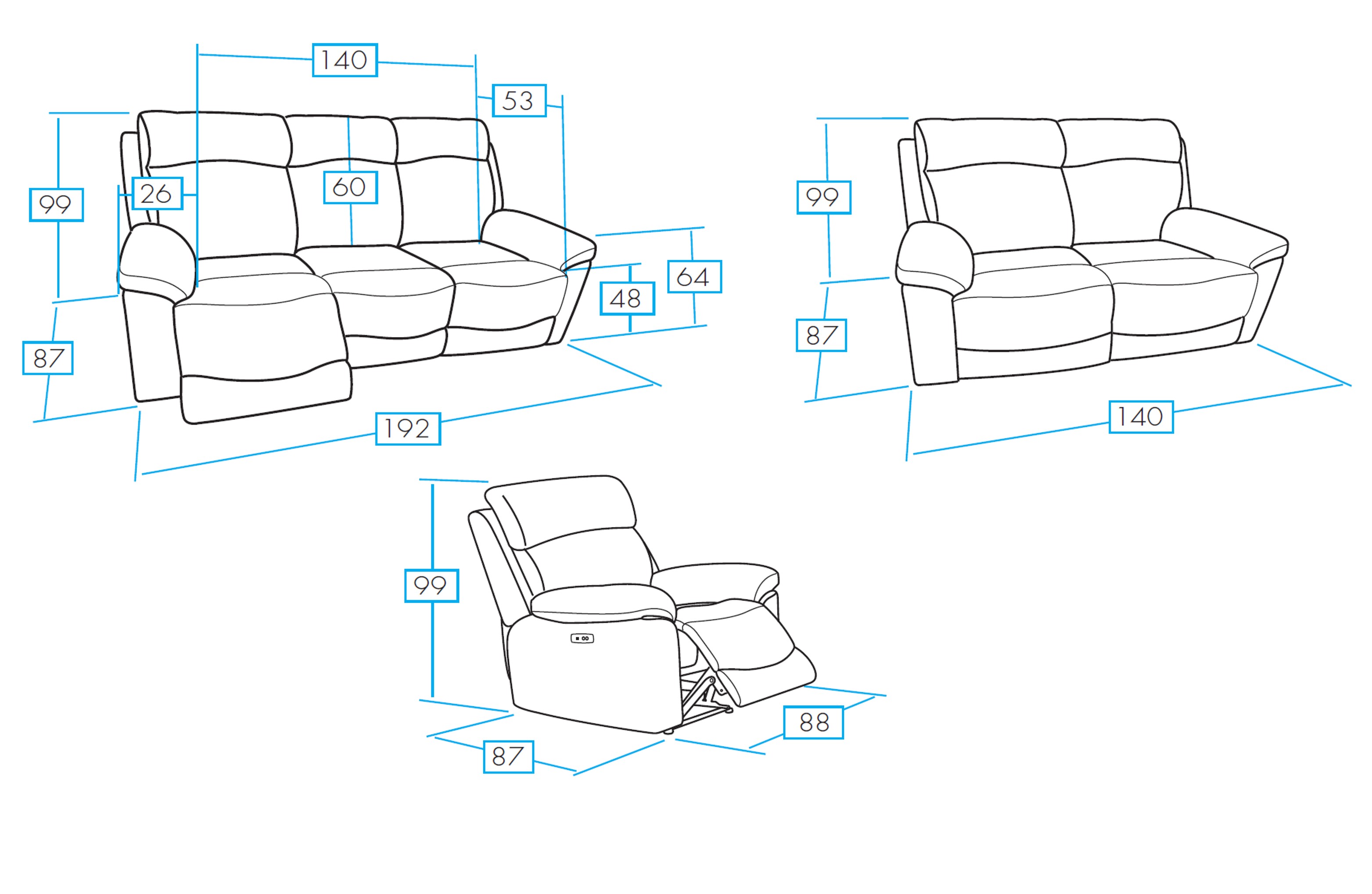 140
53
99
26
60
64
48
87
192

99
87
140

99
87
88