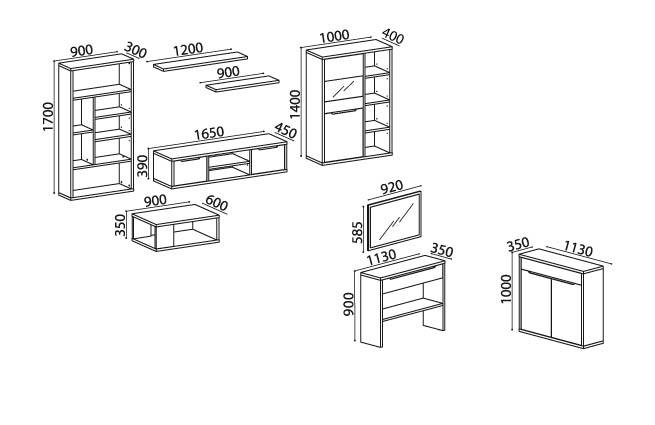 900
300
1700
1200
900
1650
450
390
900
600
350
1000
400
1400
920
585
1130
350
900
350
1130
1000